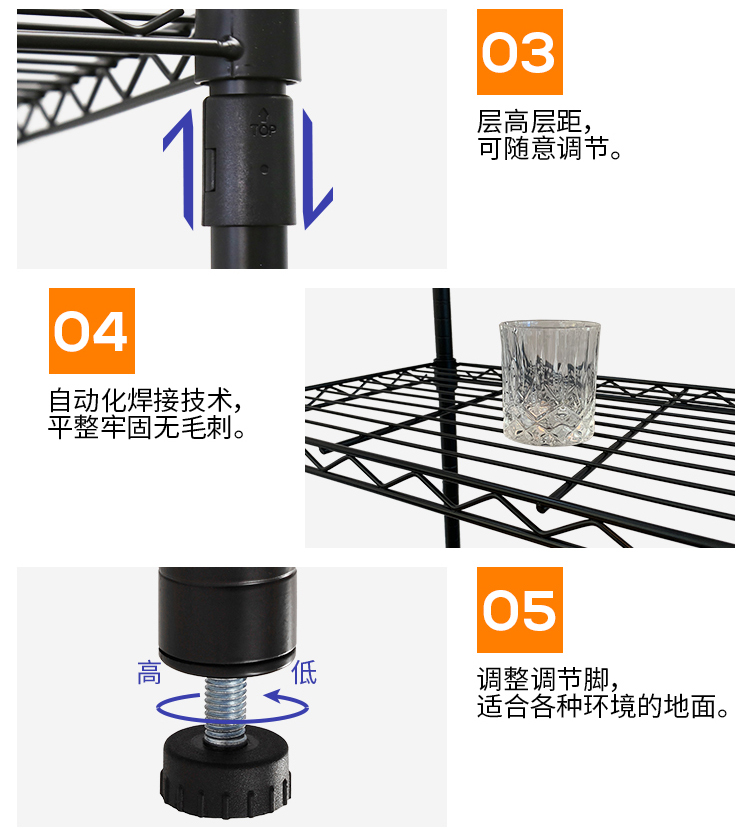 TOP

03

层高层距，
可随意调节。

04

自动化焊接技术，
平整牢固无毛刺。

高 低

05

调整调节脚，
适合各种环境的地面。