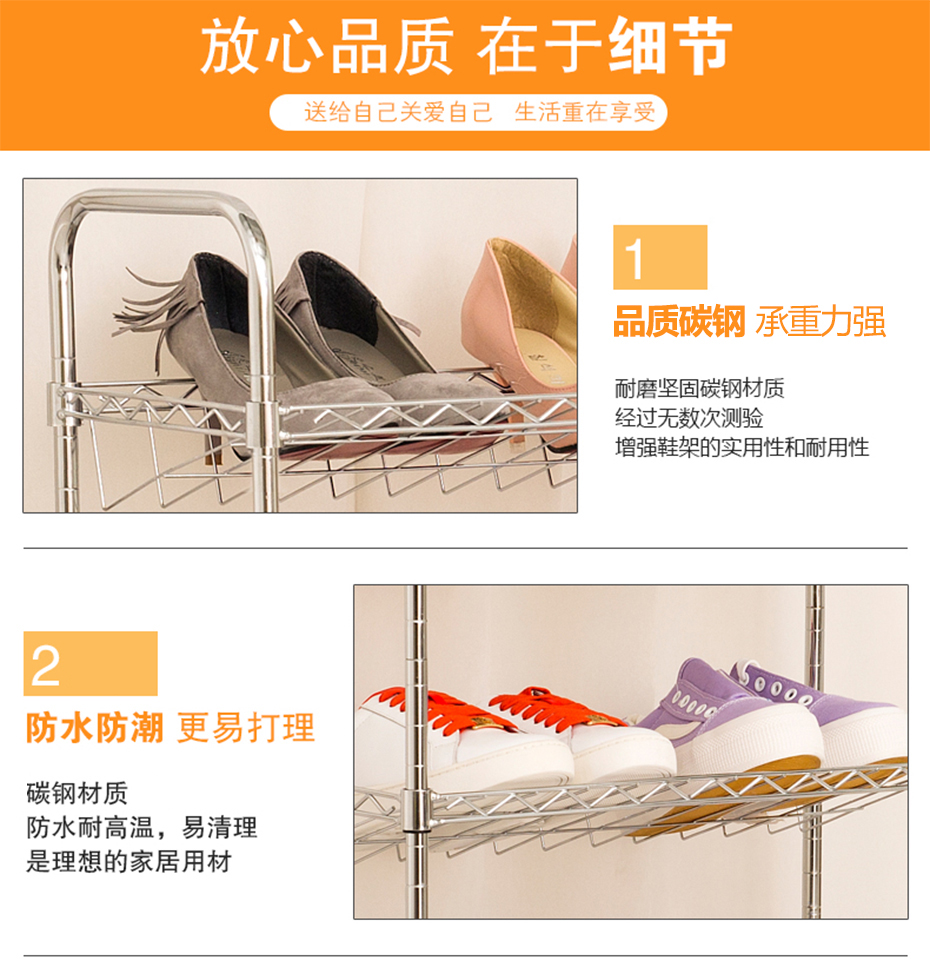 放心品质 在于细节

送给自己关爱自己 生活重在享受

1

品质碳钢 承重力强

耐磨坚固碳钢材质
经过无数次测验
增强鞋架的实用性和耐用性

2

防水防潮 更易打理

碳钢材质
防水耐高温，易清理
是理想的家居用材