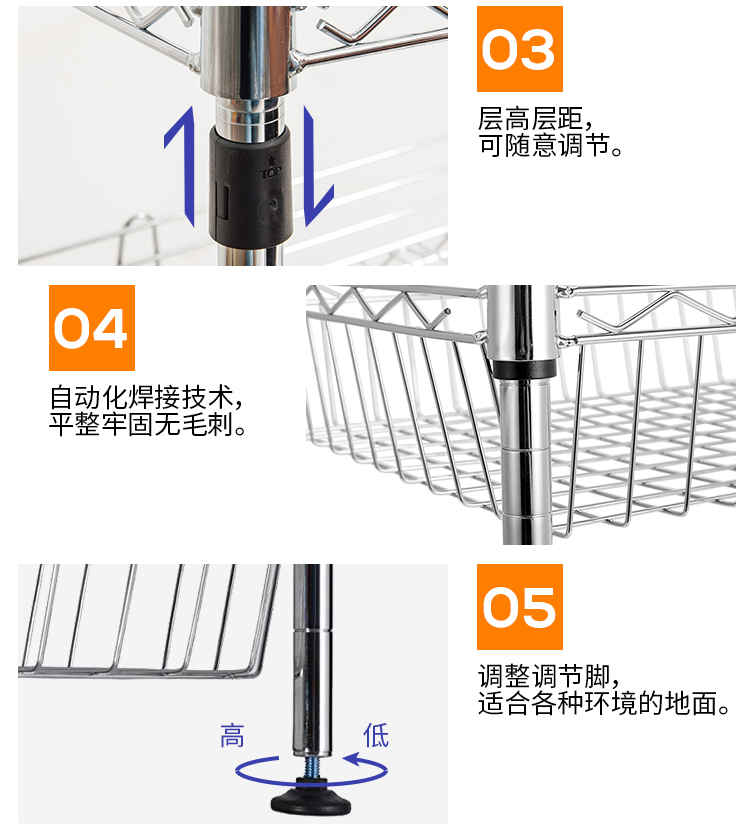 TOP

03

层高层距，
可随意调节。

04

自动化焊接技术，
平整牢固无毛刺。

05

调整调节脚，
适合各种环境的地面。

高

低