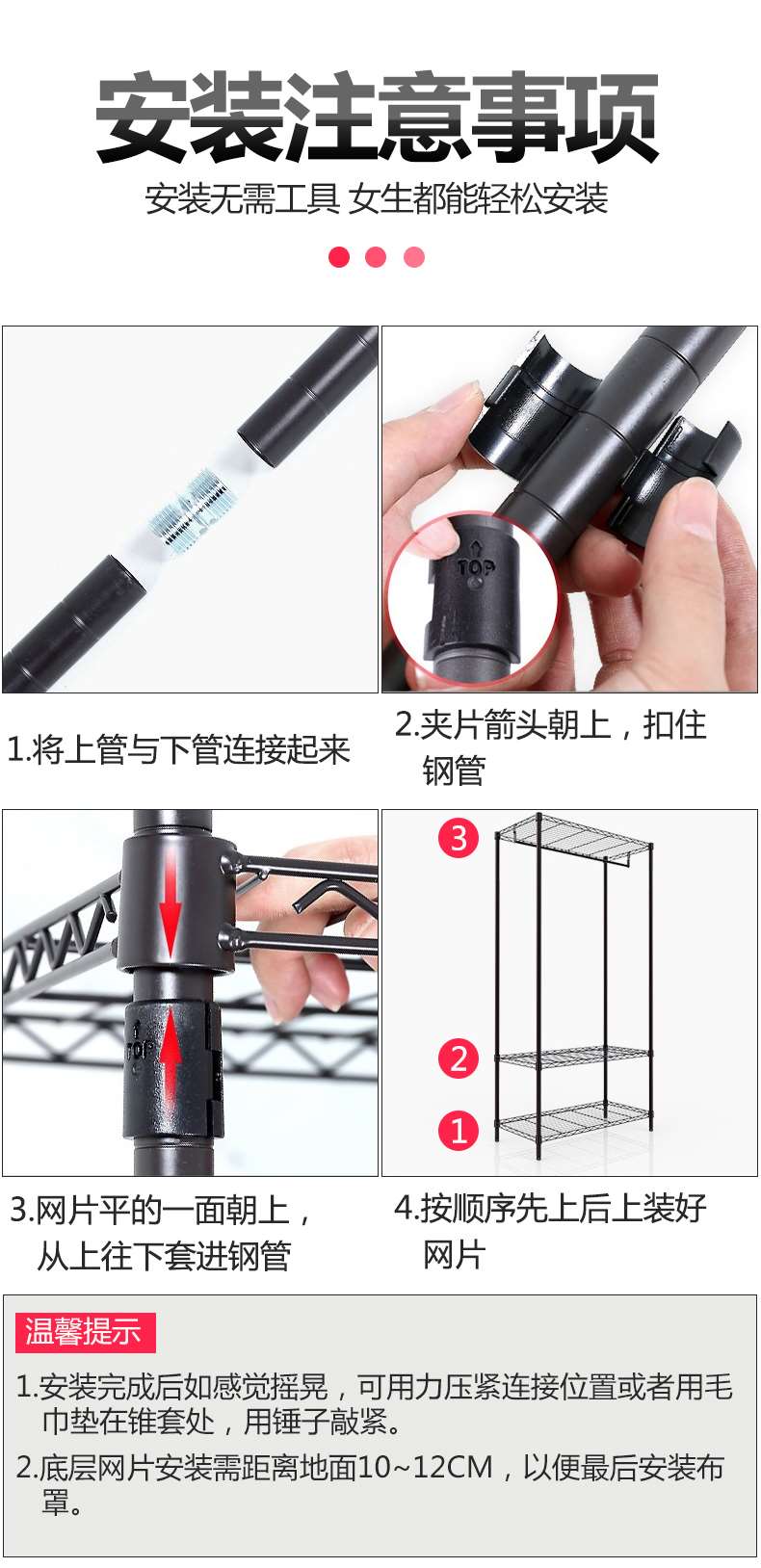 安装注意事项

安装无需工具 女生都能轻松安装

TOP

1.将上管与下管连接起来

2.夹片箭头朝上，扣住钢管

TOP

3

2

1

3.网片平的一面朝上，从上往下套进钢管

4.按顺序先上后上装好网片

温馨提示

1.安装完成后如感觉摇晃，可用力压紧连接位置或者用毛巾垫在锥套处，用锤子敲紧。

2.底层网片安装需距离地面10~12CM，以便最后安装布罩。