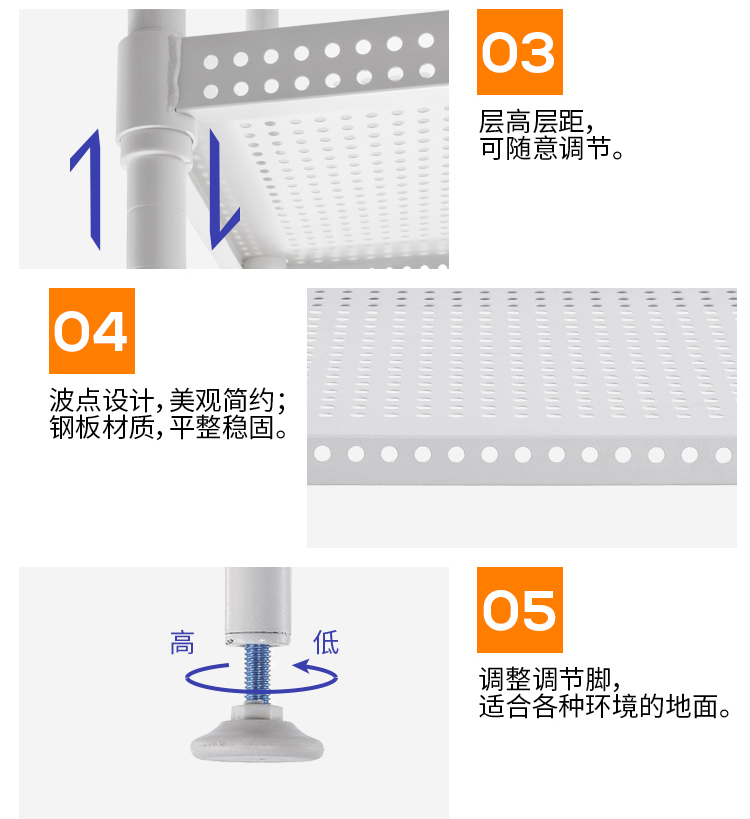 03

层高层距，
可随意调节。

04

波点设计，美观简约；
钢板材质，平整稳固。

高

低

05

调整调节脚，
适合各种环境的地面。